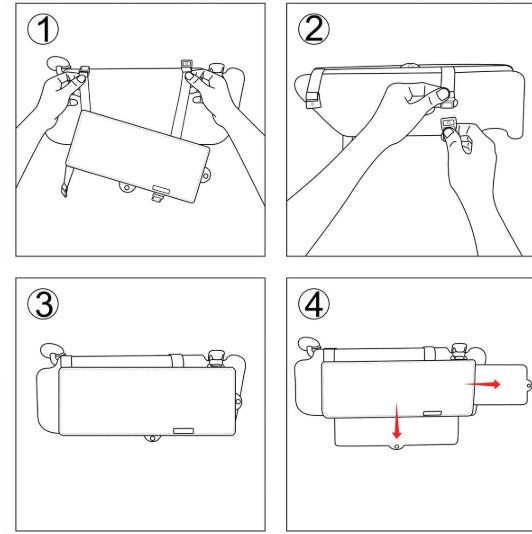 ①
②
③
④