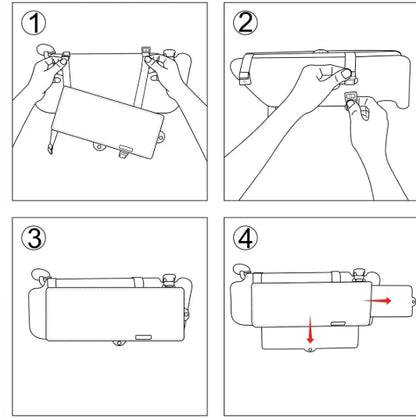 ①

②

③

④